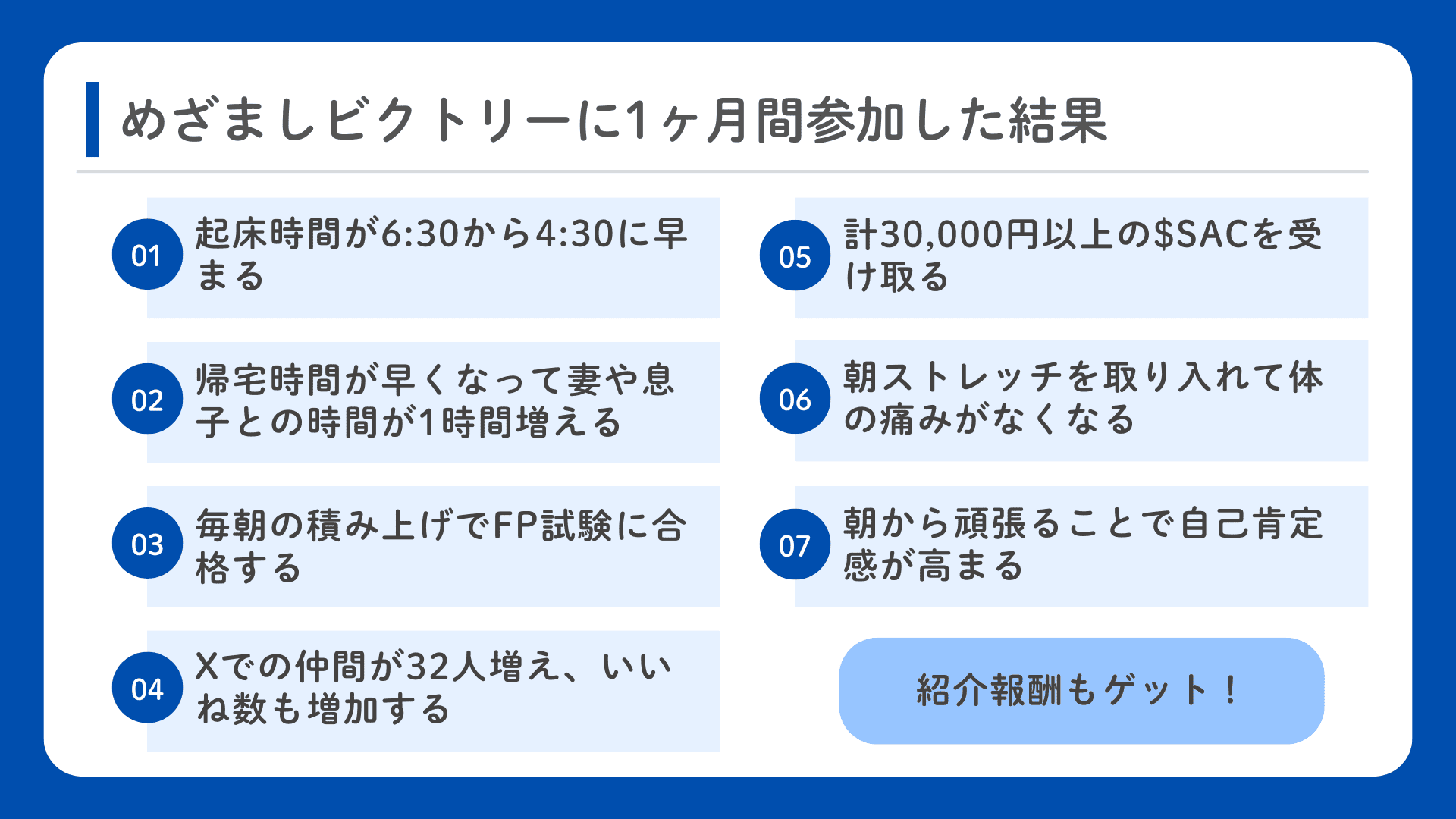 めざましビクトリーに1ヶ月間参加した結果

01 起床時間が6:30から4:30に早まる

02 帰宅時間が早くなって妻や息子との時間が1時間増える

03 毎朝の積み上げでFP試験に合格する

04 Xでの仲間が32人増え、いいね数も増加する

05 計30,000円以上の$SACを受け取る

06 朝ストレッチを取り入れて体の痛みがなくなる

07 朝から頑張ることで自己肯定感が高まる

紹介報酬もゲット！